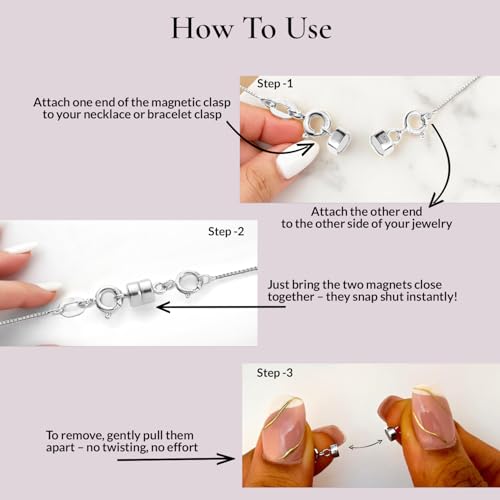 How To Use

Step -1

Attach one end of the magnetic clasp to your necklace or bracelet clasp

Attach the other end to the other side of your jewelry

Step -2

Just bring the two magnets close together – they snap shut instantly!

Step -3

To remove, gently pull them apart – no twisting, no effort