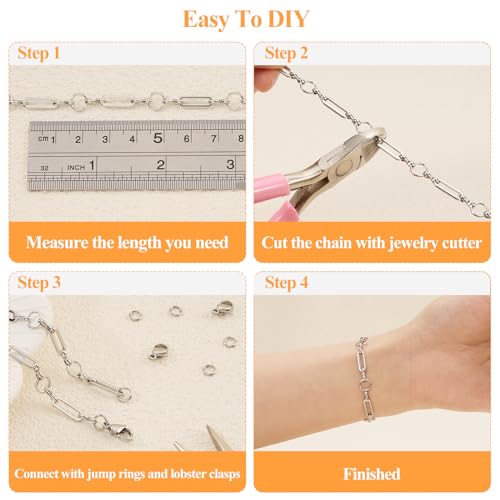 Easy To DIY

Step 1

cm 1 2 3 4 5 6 7 8
32 INCH 1 2 3

Measure the length you need

Step 2

Cut the chain with jewelry cutter

Step 3

Connect with jump rings and lobster clasps

Step 4

Finished