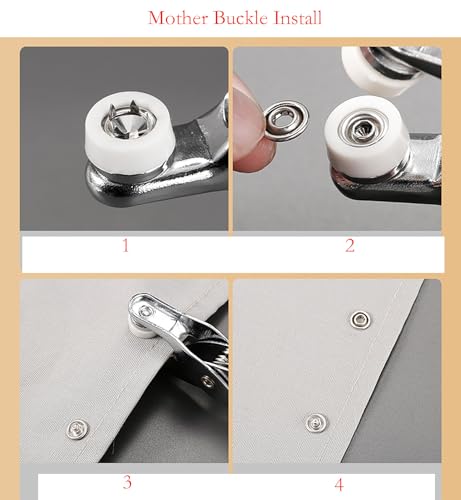 Mother Buckle Install

1

2

3

4