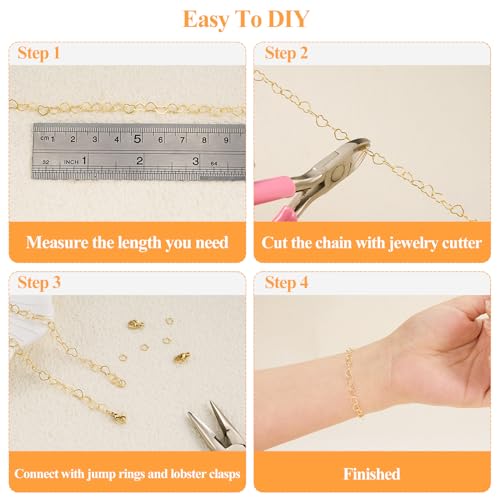 Easy To DIY

Step 1

cm 1 2 3 4 5 6 7 8 9
32 INCH 1 2 3 64

Measure the length you need

Step 2

Cut the chain with jewelry cutter

Step 3

Connect with jump rings and lobster clasps

Step 4

Finished