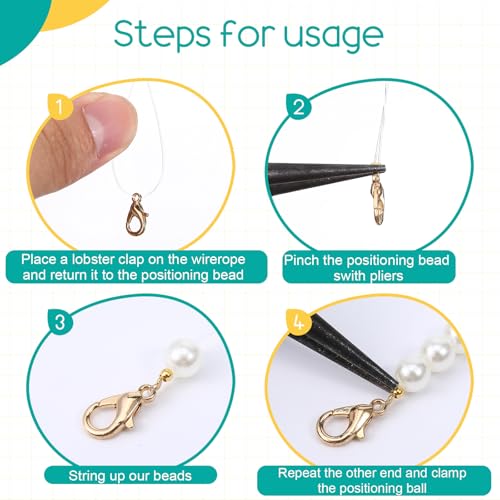 Steps for usage

1

Place a lobster clap on the wirerope and return it to the positioning bead

2

Pinch the positioning bead swith pliers

3

String up our beads

4

Repeat the other end and clamp the positioning ball