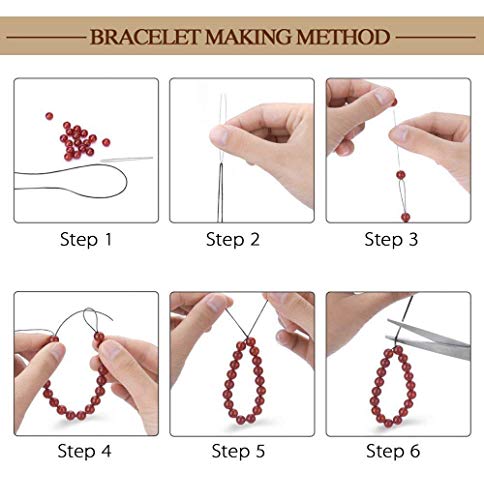 BRACELET MAKING METHOD

Step 1

Step 2

Step 3

Step 4

Step 5

Step 6