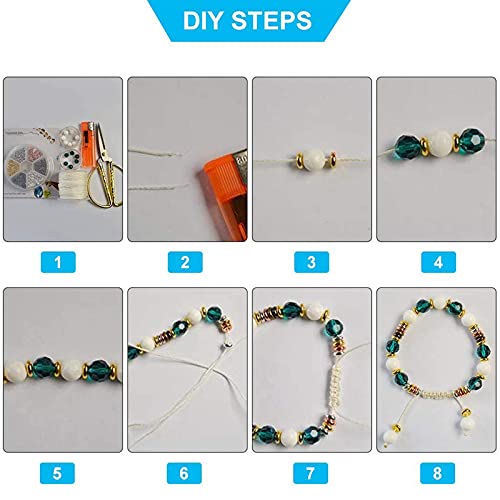 DIY STEPS

1

2

3

4

5

6

7

8