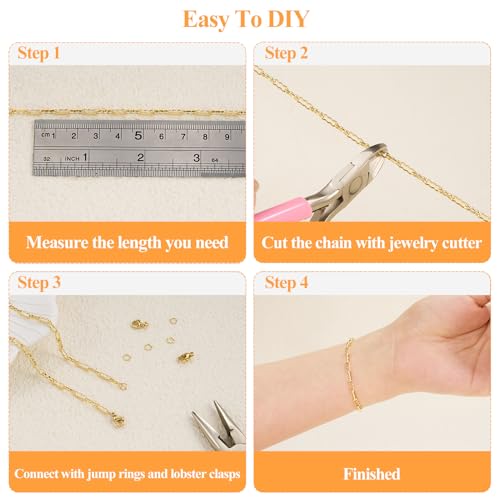 Easy To DIY

Step 1

cm 1 2 3 4 5 6 7 8 9

32 INCH 1 2 3 64

Measure the length you need

Step 2

Cut the chain with jewelry cutter

Step 3

Connect with jump rings and lobster clasps

Step 4

Finished