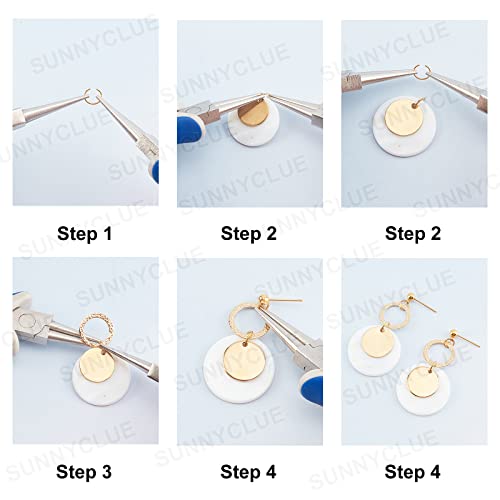 SUNNYCLUE

Step 1

Step 2

Step 2

Step 3

Step 4

Step 4