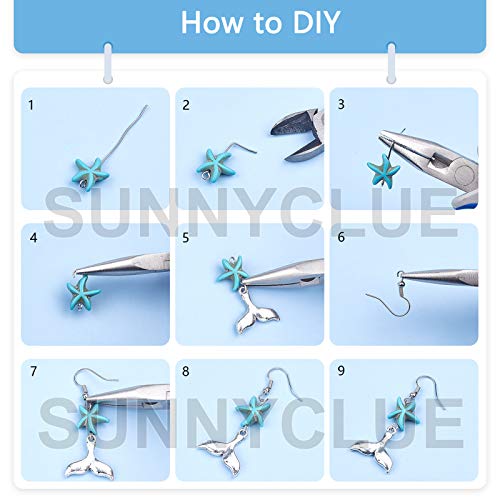 How to DIY

1

2

3

SUNNYCLUE

4

5

6

7

8

9

SUNNYCLUE