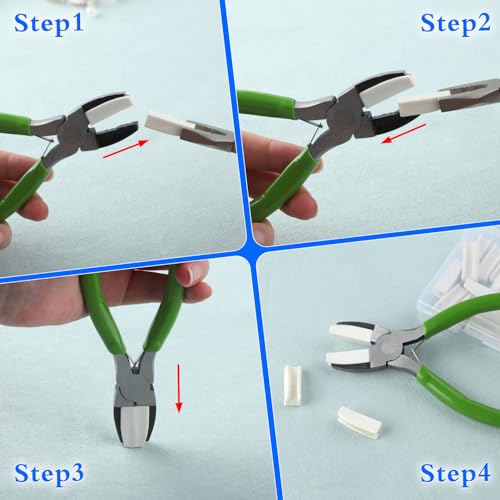 Step1

Step2

Step3

Step4