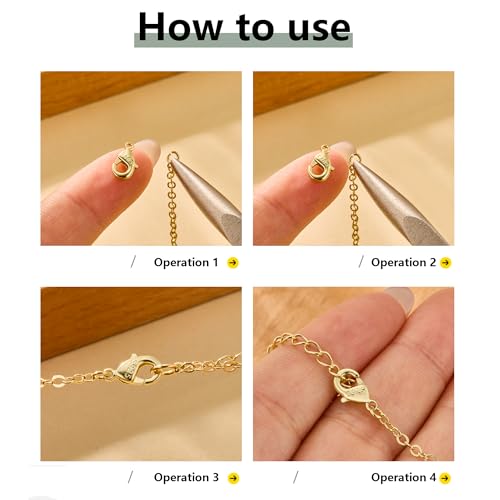 How to use

/ Operation 1

/ Operation 2

/ Operation 3

/ Operation 4