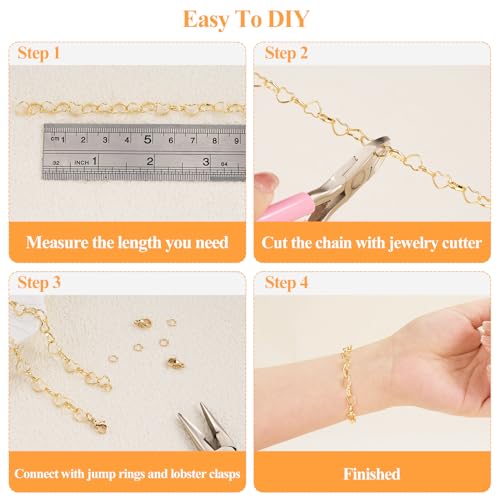 Easy To DIY

Step 1

cm 1 2 3 4 5 6 7 8 9
32 INCH 1 2 3 64

Measure the length you need

Step 2

Cut the chain with jewelry cutter

Step 3

Connect with jump rings and lobster clasps

Step 4

Finished