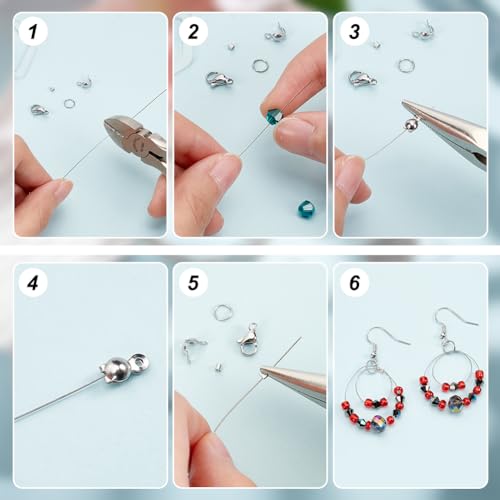 1
2
3
4
5
6