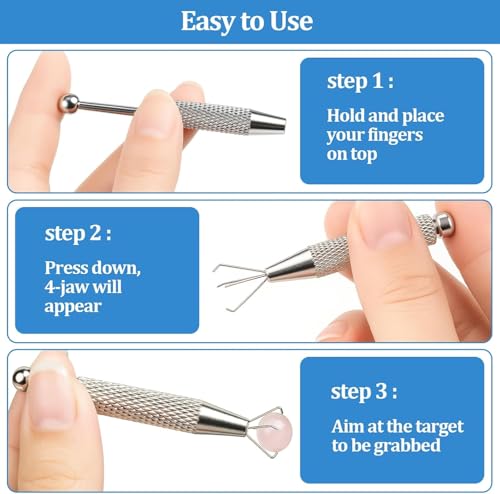 Easy to Use

step 1 :

Hold and place your fingers on top

step 2 :

Press down, 4-jaw will appear

step 3 :

Aim at the target to be grabbed