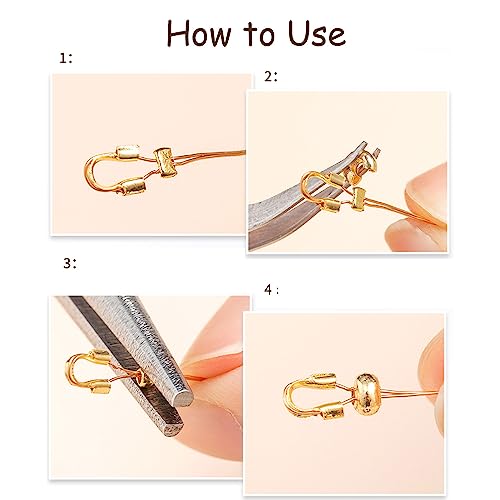 How to Use

1:

2:

3:

4: