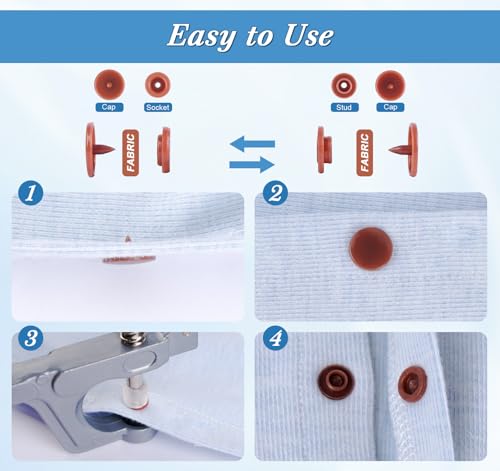 Easy to Use

Cap
Socket

Stud
Cap

FABRIC

FABRIC

1
2
3
4