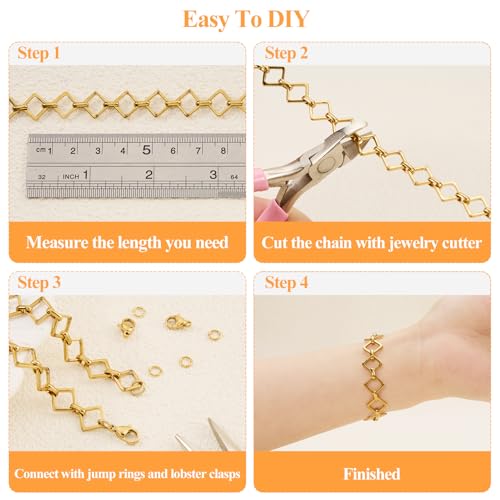 Easy To DIY

Step 1

cm 1 2 3 4 5 6 7 8

32 INCH 1 2 3 64

Measure the length you need

Step 2

Cut the chain with jewelry cutter

Step 3

Connect with jump rings and lobster clasps

Step 4

Finished