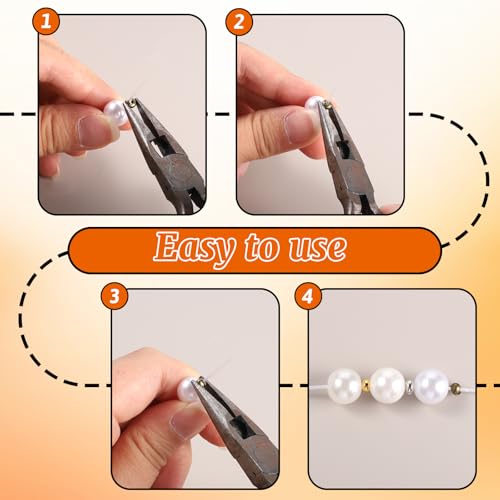 1

2

Easy to use

3

4