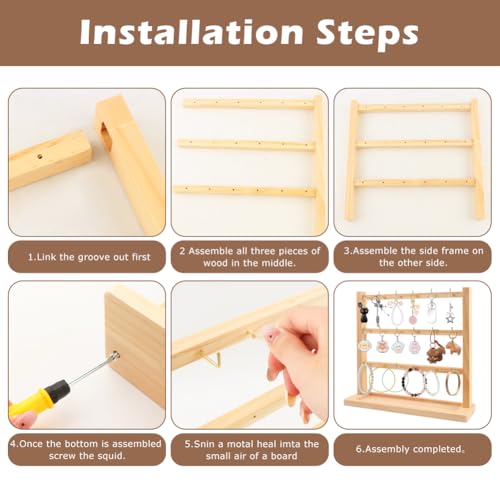 Installation Steps

1.Link the groove out first

2 Assemble all three pieces of wood in the middle.

3.Assemble the side frame on the other side.

4.Once the bottom is assembled screw the squid.

5.Snin a motal heal imta the small air of a board

6.Assembly completed。