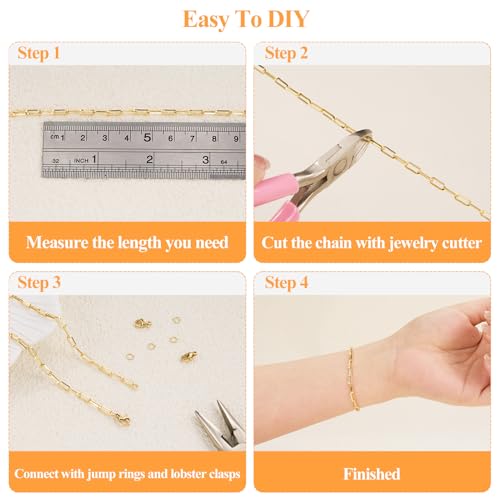 Easy To DIY

Step 1

cm 1 2 3 4 5 6 7 8 9
32 INCH 1 2 3 64

Measure the length you need

Step 2

Cut the chain with jewelry cutter

Step 3

Connect with jump rings and lobster clasps

Step 4

Finished