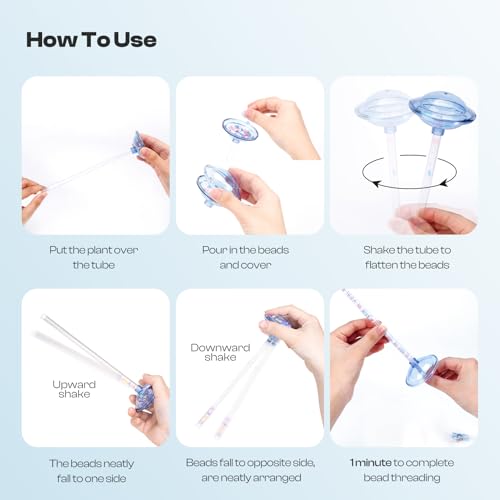 How To Use

Put the plant over the tube

Pour in the beads and cover

Shake the tube to flatten the beads

Upward shake

The beads neatly fall to one side

Downward shake

Beads fall to opposite side, are neatly arranged

1 minute to complete bead threading