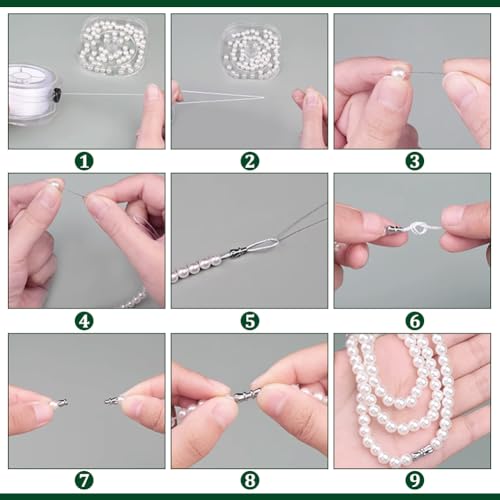 1
2
3
4
5
6
7
8
9