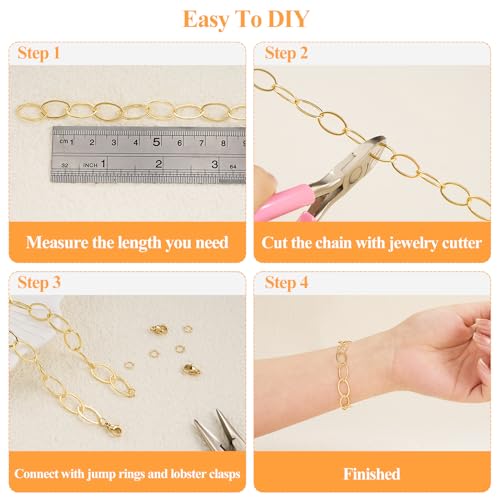 Easy To DIY

Step 1

cm 1 2 3 4 5 6 7 8 9
32 INCH 1 2 3 64

Measure the length you need

Step 2

Cut the chain with jewelry cutter

Step 3

Connect with jump rings and lobster clasps

Step 4

Finished