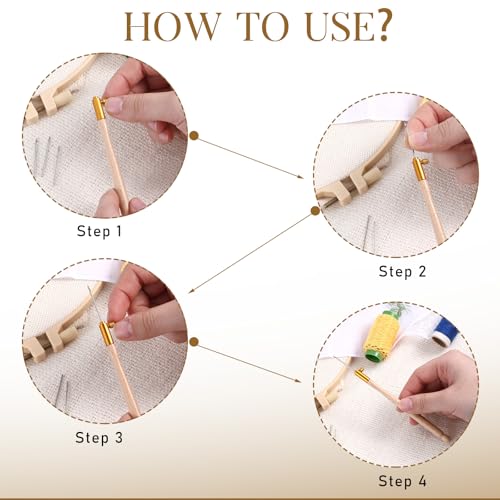 HOW TO USE?

Step 1

Step 2

Step 3

Step 4