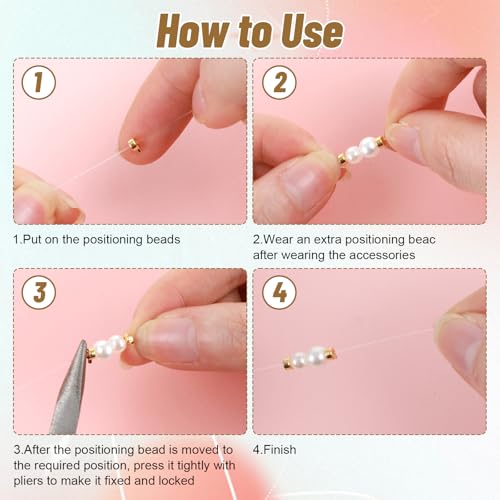 How to Use

1

1.Put on the positioning beads

2

2.Wear an extra positioning beac after wearing the accessories

3

3.After the positioning bead is moved to the required position, press it tightly with pliers to make it fixed and locked

4

4.Finish