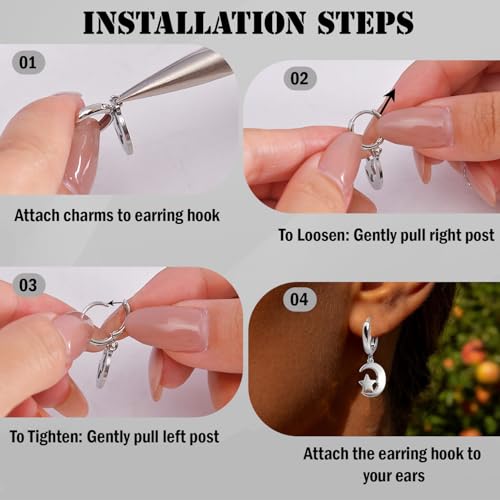 INSTALLATION STEPS

01

Attach charms to earring hook

02

To Loosen: Gently pull right post

03

To Tighten: Gently pull left post

04

Attach the earring hook to your ears