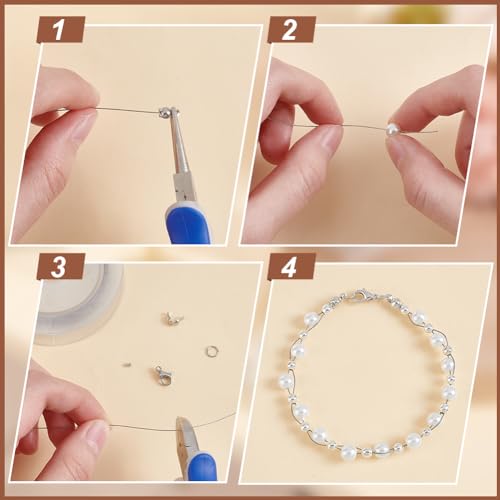 1

2

3

4