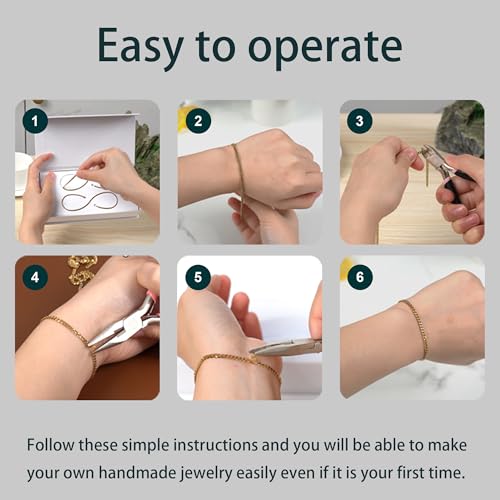 Easy to operate

1

2

3

4

5

6

Follow these simple instructions and you will be able to make your own handmade jewelry easily even if it is your first time.