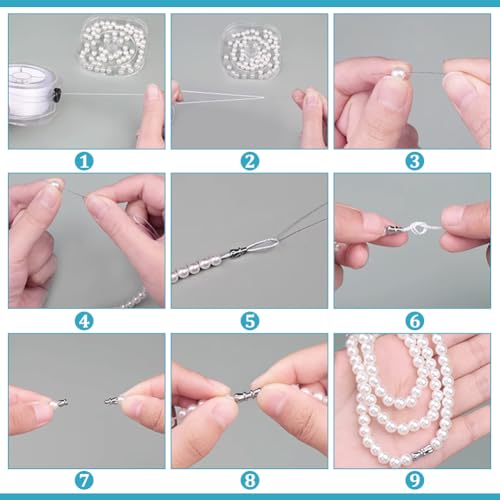 1
2
3
4
5
6
7
8
9