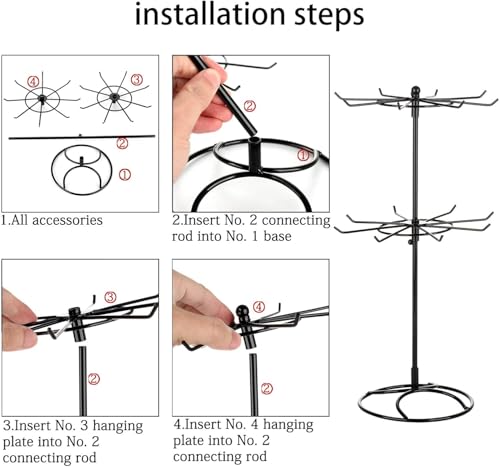 installation steps

④ ③

②

①

1.All accessories

②

①

2.Insert No. 2 connecting rod into No. 1 base

③

②

3.Insert No. 3 hanging plate into No. 2 connecting rod

④

②

4.Insert No. 4 hanging plate into No. 2 connecting rod