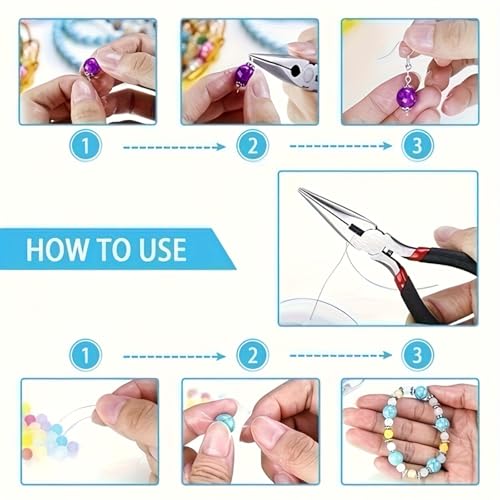 1
2
3
HOW TO USE
1
2
3