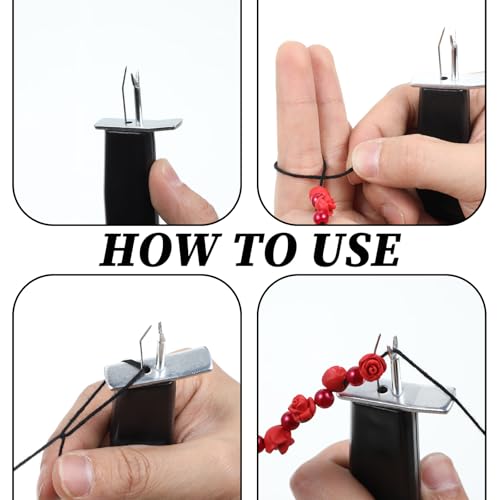 HOW TO USE