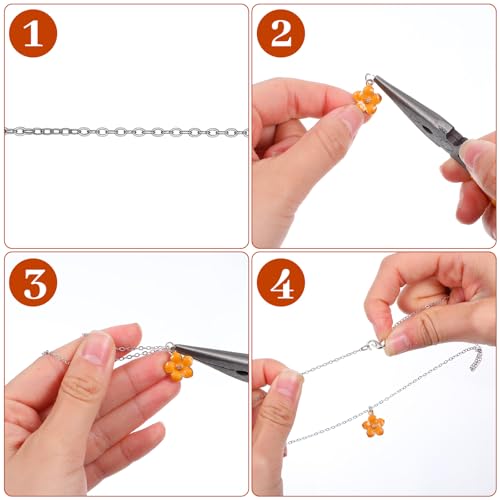 1

2

3

4