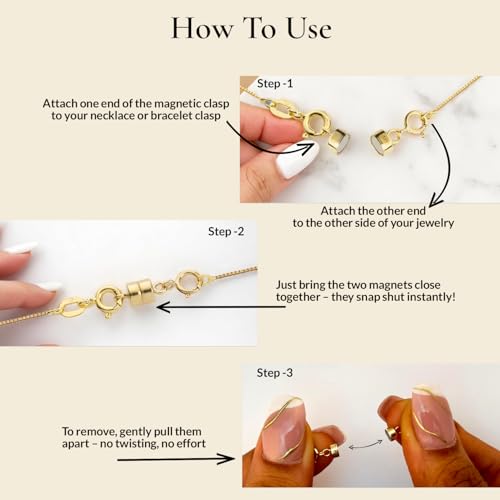 How To Use

Step -1

Attach one end of the magnetic clasp to your necklace or bracelet clasp

Attach the other end to the other side of your jewelry

Step -2

Just bring the two magnets close together – they snap shut instantly!

Step -3

To remove, gently pull them apart – no twisting, no effort