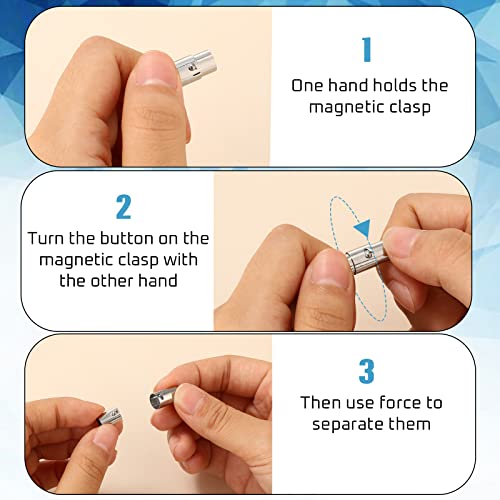 1
One hand holds the magnetic clasp

2
Turn the button on the magnetic clasp with the other hand

3
Then use force to separate them