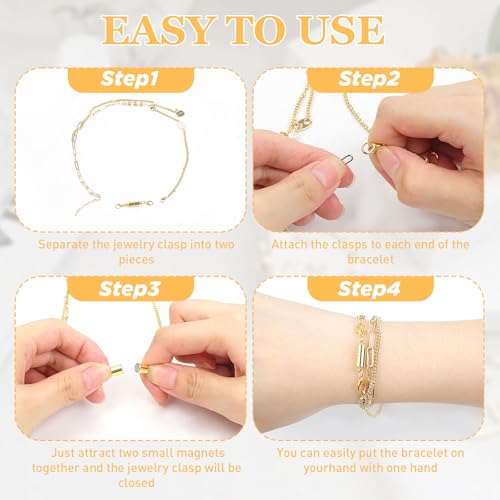 EASY TO USE

Step1

Separate the jewelry clasp into two pieces

Step2

Attach the clasps to each end of the bracelet

Step3

Just attract two small magnets together and the jewelry clasp will be closed

Step4

You can easily put the bracelet on yourhand with one hand