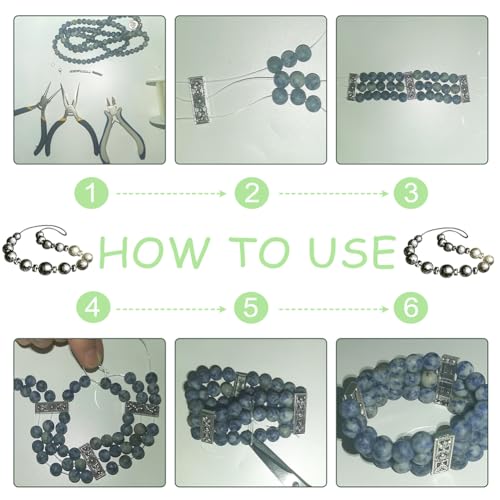 1
2
3
HOW TO USE
4
5
6