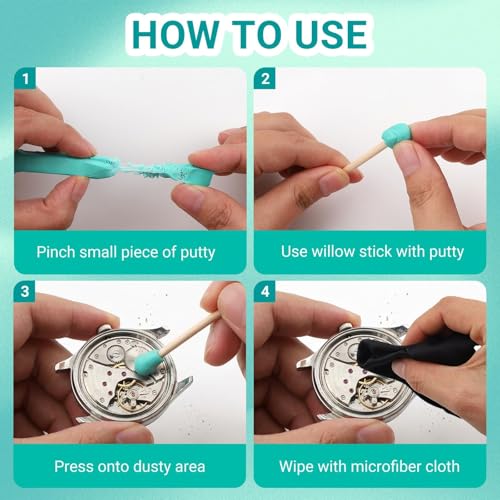 HOW TO USE

1
Pinch small piece of putty

2
Use willow stick with putty

3
Press onto dusty area

4
Wipe with microfiber cloth