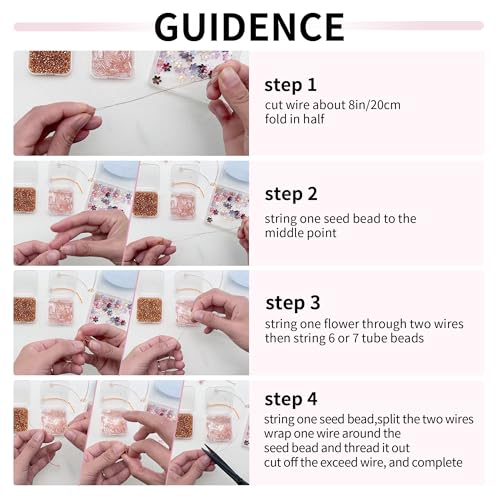 GUIDENCE

step 1
cut wire about 8in/20cm
fold in half

step 2
string one seed bead to the middle point

step 3
string one flower through two wires
then string 6 or 7 tube beads

step 4
string one seed bead,split the two wires
wrap one wire around the
seed bead and thread it out
cut off the exceed wire, and complete