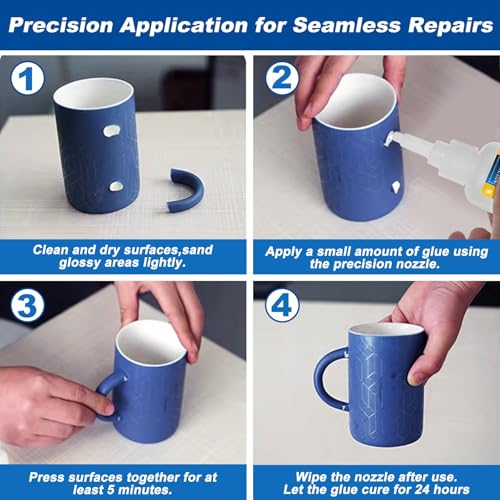 Precision Application for Seamless Repairs

1

Clean and dry surfaces,sand glossy areas lightly.

2

Apply a small amount of glue using the precision nozzle.

3

Press surfaces together for at least 5 minutes.

4

Wipe the nozzle after use. Let the glue cure for 24 hours