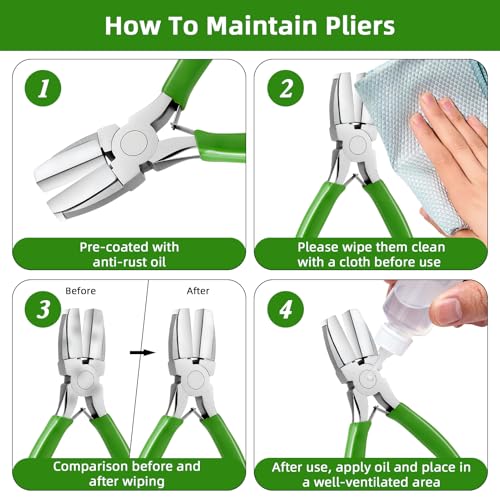 How To Maintain Pliers

1

Pre-coated with anti-rust oil

2

Please wipe them clean with a cloth before use

3

Before

After

Comparison before and after wiping

4

After use, apply oil and place in a well-ventilated area