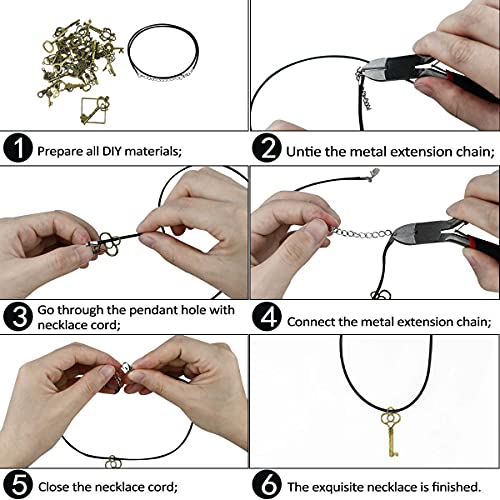 1 Prepare all DIY materials;

2 Untie the metal extension chain;

3 Go through the pendant hole with necklace cord;

4 Connect the metal extension chain;

5 Close the necklace cord;

6 The exquisite necklace is finished.