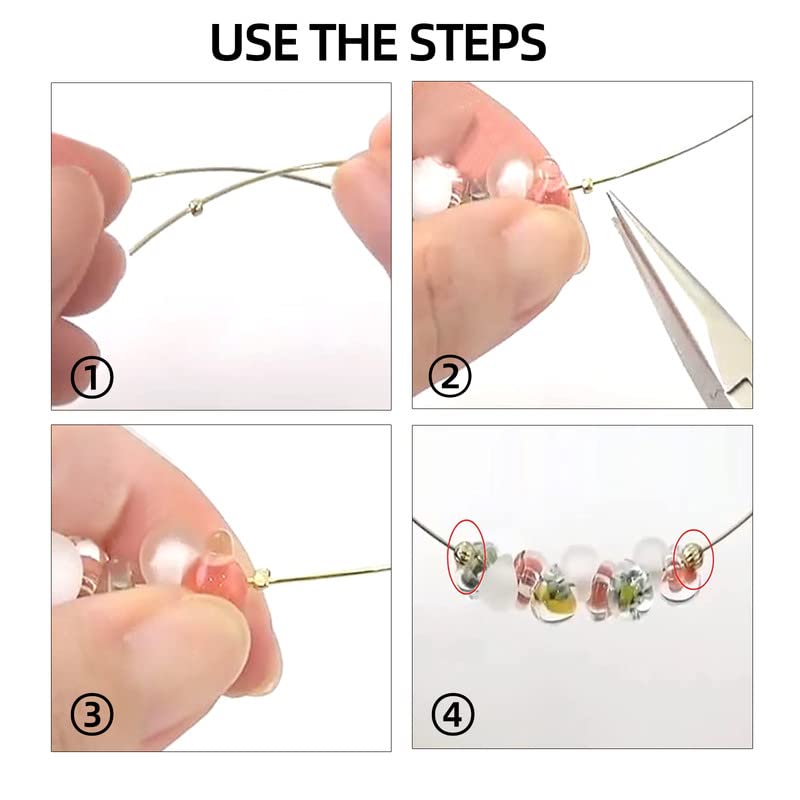 USE THE STEPS

①

②

③

④