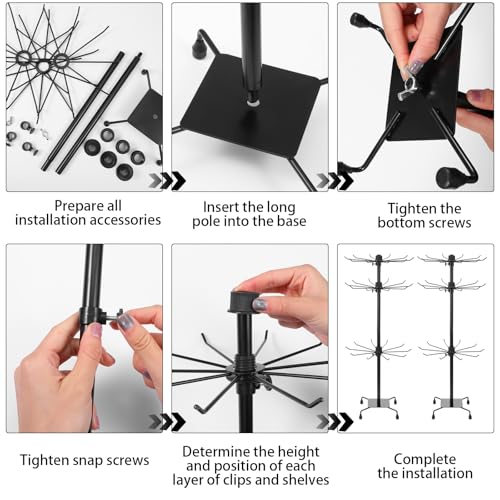 Prepare all installation accessories

Insert the long pole into the base

Tighten the bottom screws

Tighten snap screws

Determine the height and position of each layer of clips and shelves

Complete the installation