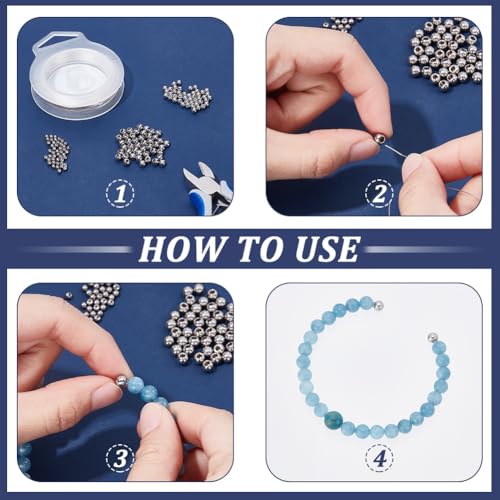 1

2

HOW TO USE

3

4