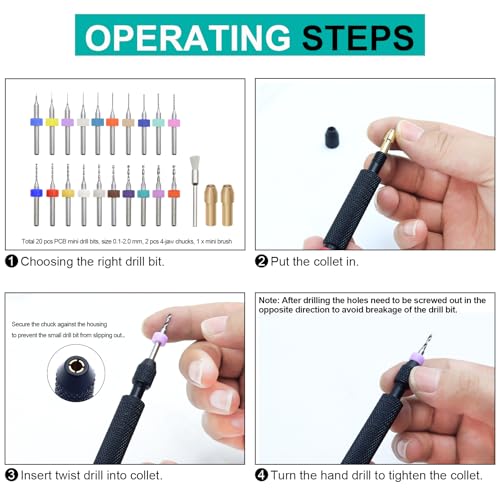 OPERATING STEPS

Total 20 pcs PCB mini drill bits, size 0.1-2.0 mm, 2 pcs 4-jaw chucks, 1 x mini brush

❶ Choosing the right drill bit.

❷ Put the collet in.

Secure the chuck against the housing to prevent the small drill bit from slipping out...

❸ Insert twist drill into collet.

Note: After drilling the holes need to be screwed out in the opposite direction to avoid breakage of the drill bit.

❹ Turn the hand drill to tighten the collet.