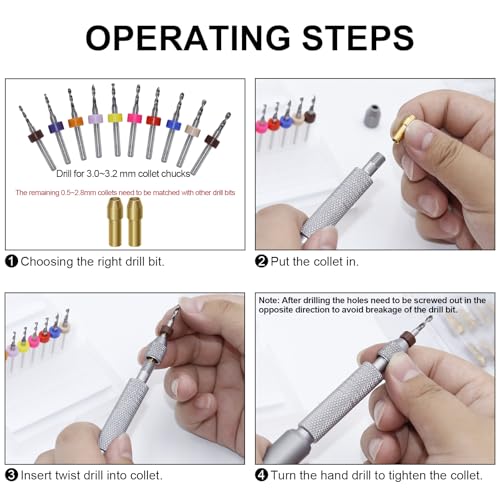 OPERATING STEPS

Drill for 3.0~3.2 mm collet chucks

The remaining 0.5~2.8mm collets need to be matched with other drill bits

❶ Choosing the right drill bit.

❷ Put the collet in.

❸ Insert twist drill into collet.

Note: After drilling the holes need to be screwed out in the opposite direction to avoid breakage of the drill bit.

❹ Turn the hand drill to tighten the collet.