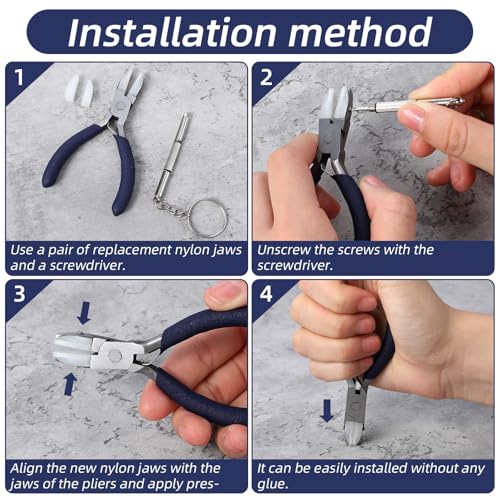 Installation method

1

Use a pair of replacement nylon jaws and a screwdriver.

2

Unscrew the screws with the screwdriver.

3

Align the new nylon jaws with the jaws of the pliers and apply pres-

4

It can be easily installed without any glue.