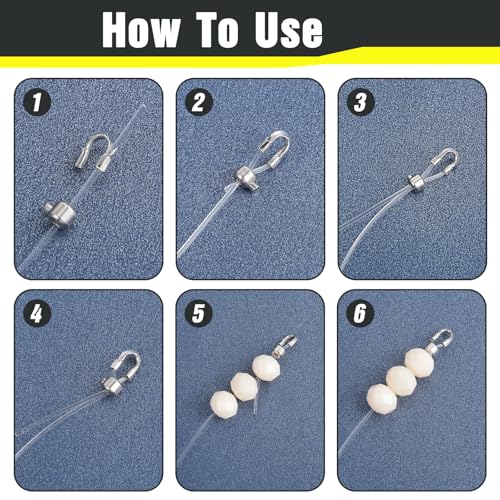 How To Use

1

2

3

4

5

6